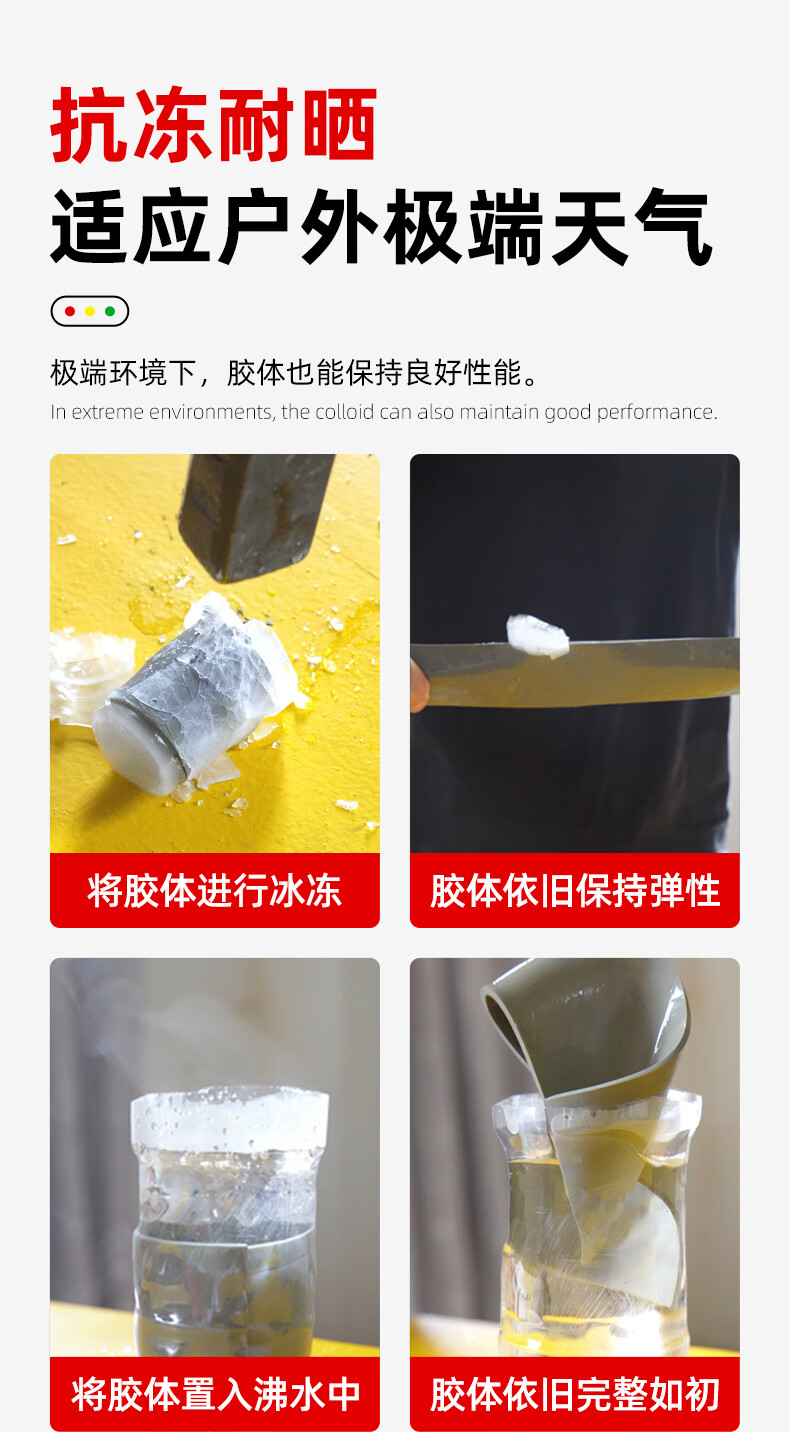 抗冻耐晒
适应户外极端天气

极端环境下，胶体也能保持良好性能。
In extreme environments, the colloid can also maintain good performance.

将胶体进行冰冻

胶体依旧保持弹性

将胶体置入沸水中

胶体依旧完整如初